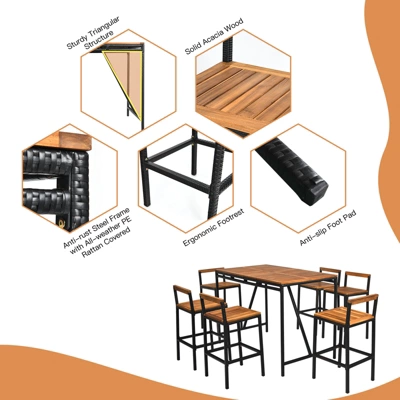 Sturdy Triangular Structure

Solid Acacia Wood

Anti-rust Steel Frame with All-weather PE Rattan Covered

Ergonomic Footrest

Anti-slip Foot Pad