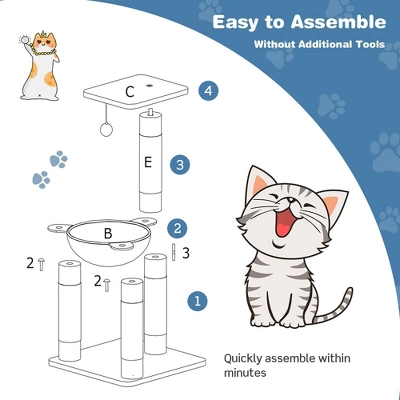 Easy to Assemble

Without Additional Tools

C

4

E

3

B

2

3

2

2

1

Quickly assemble within minutes